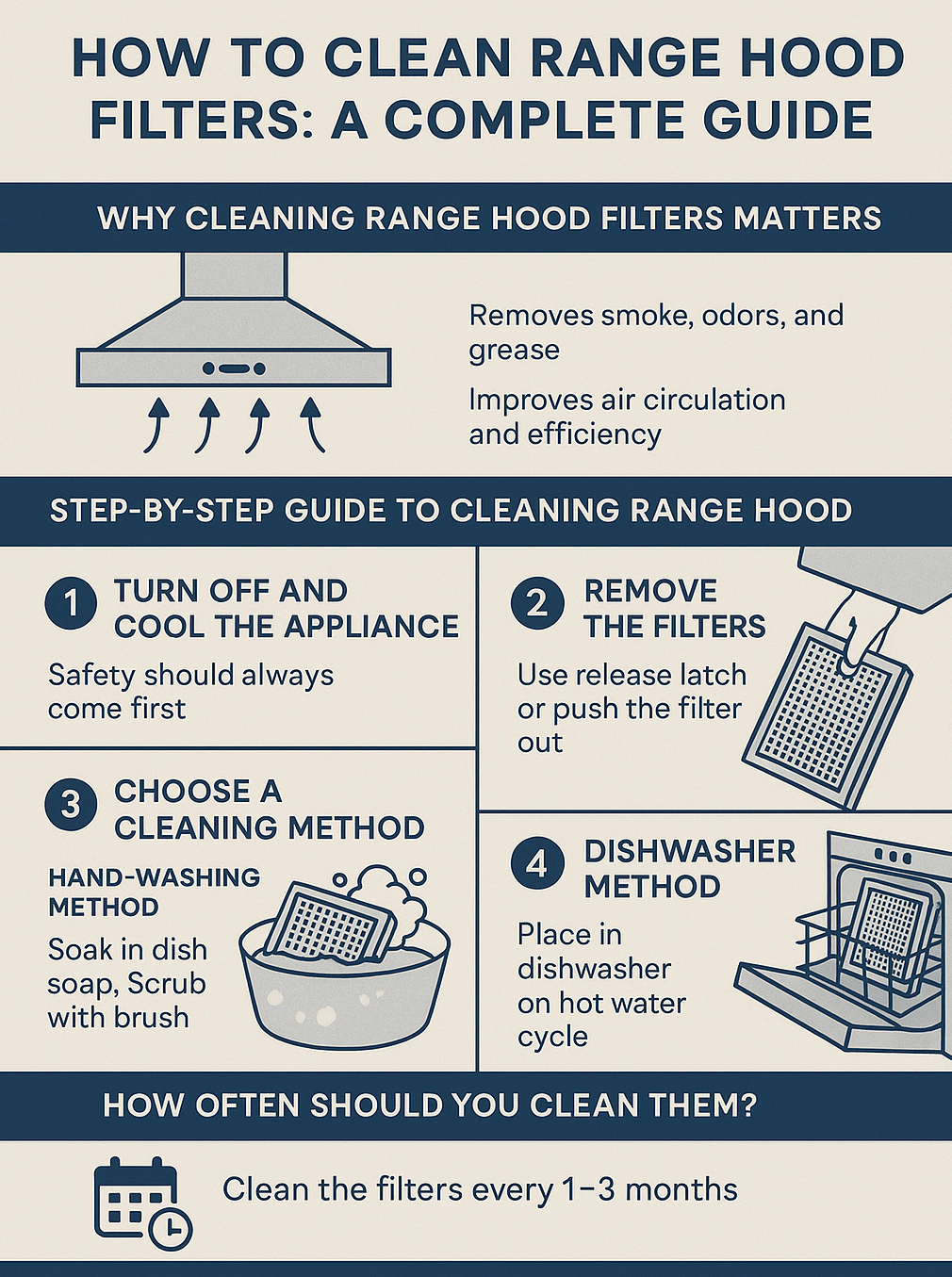 HOW TO CLEAN RANGE HOOD FILTERS: A COMPLETE GUIDE

WHY CLEANING RANGE HOOD FILTERS MATTERS

Removes smoke, odors, and grease

Improves air circulation and efficiency

STEP-BY-STEP GUIDE TO CLEANING RANGE HOOD

1 TURN OFF AND COOL THE APPLIANCE

Safety should always come first

2 REMOVE THE FILTERS

Use release latch or push the filter out

3 CHOOSE A CLEANING METHOD

HAND-WASHING METHOD

Soak in dish soap, Scrub with brush

4 DISHWASHER METHOD

Place in dishwasher on hot water cycle

HOW OFTEN SHOULD YOU CLEAN THEM?

Clean the filters every 1–3 months