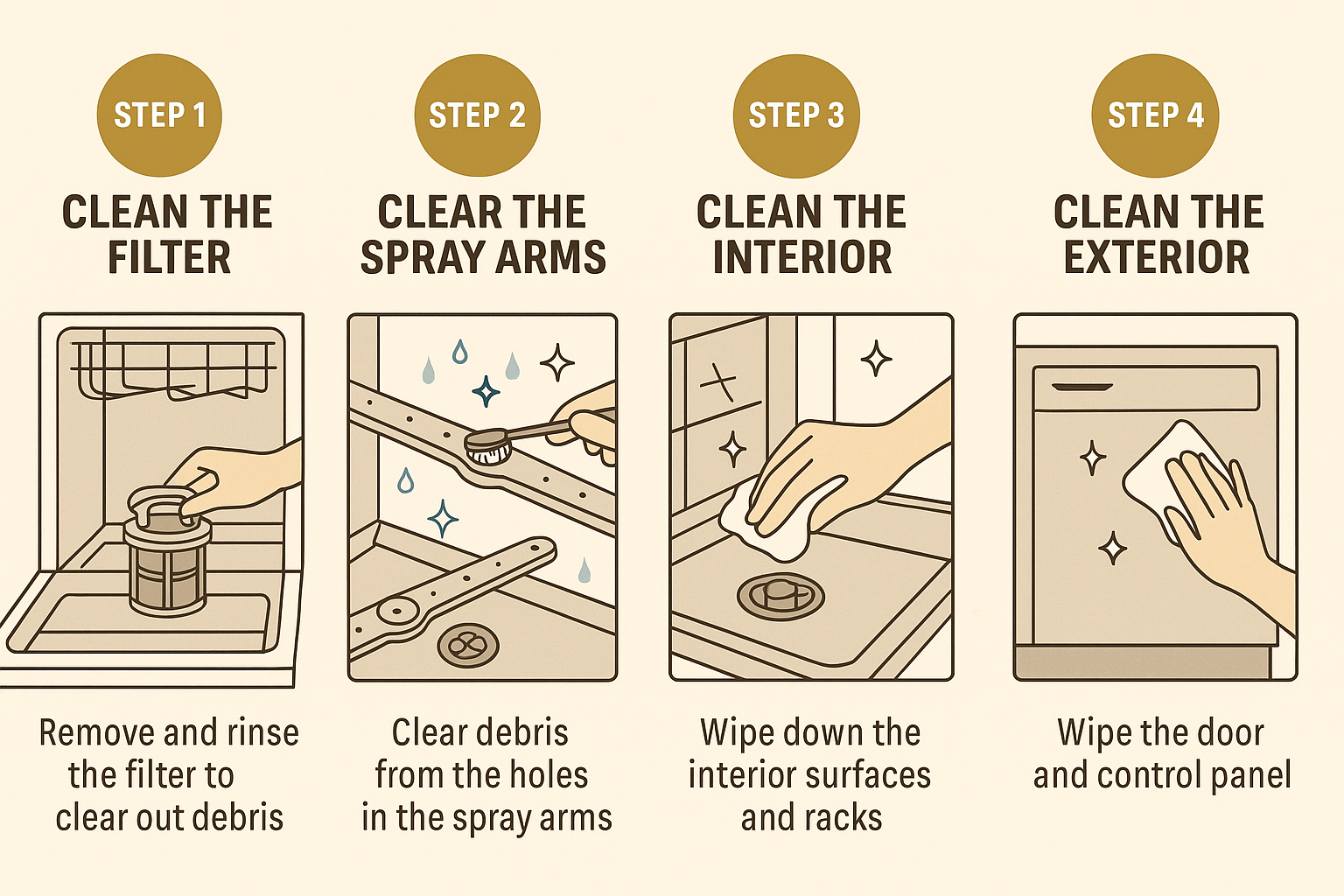 STEP 1

CLEAN THE FILTER

Remove and rinse the filter to clear out debris

STEP 2

CLEAR THE SPRAY ARMS

Clear debris from the holes in the spray arms

STEP 3

CLEAN THE INTERIOR

Wipe down the interior surfaces and racks

STEP 4

CLEAN THE EXTERIOR

Wipe the door and control panel