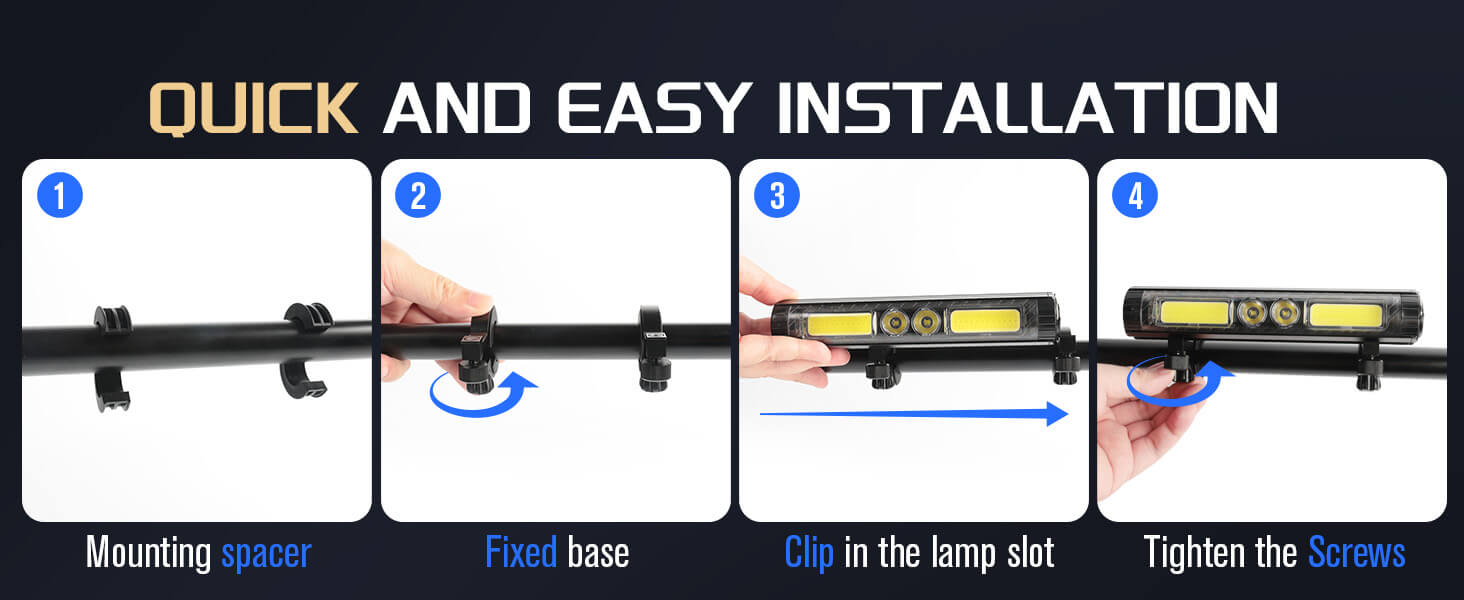 QUICK AND EASY INSTALLATION

1

Mounting spacer

2

Fixed base

3

Clip in the lamp slot

4

Tighten the Screws