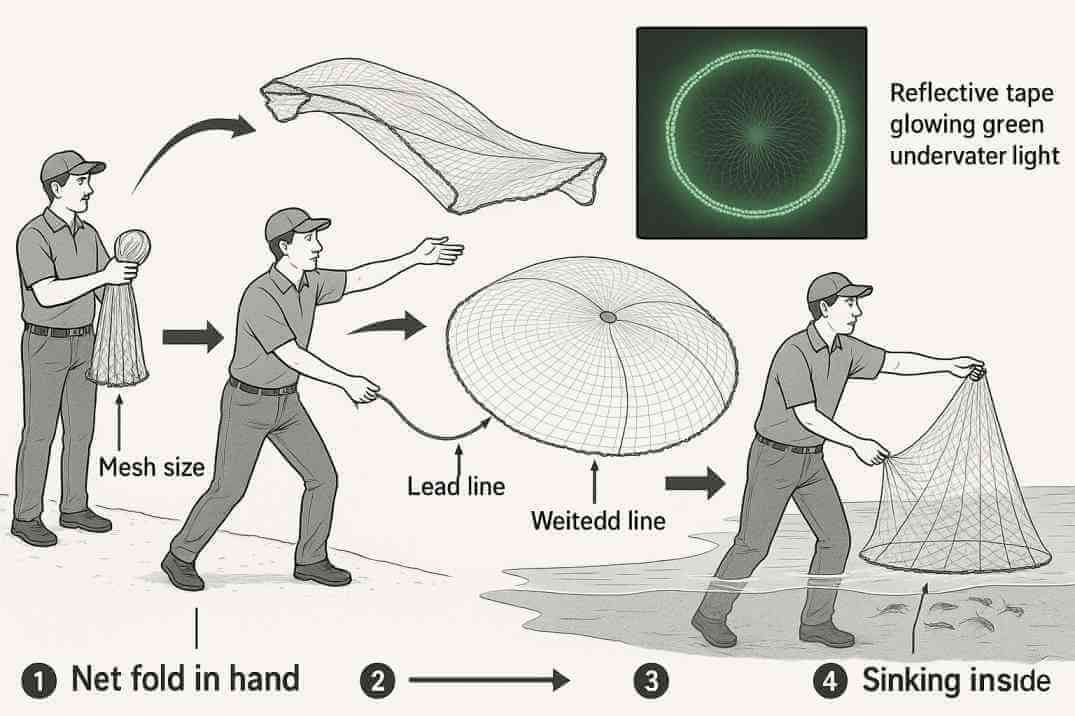 Reflective tape glowing green undervater light

Mesh size

Lead line

Weitedd line

1 Net fold in hand

2

3

4 Sinking inside