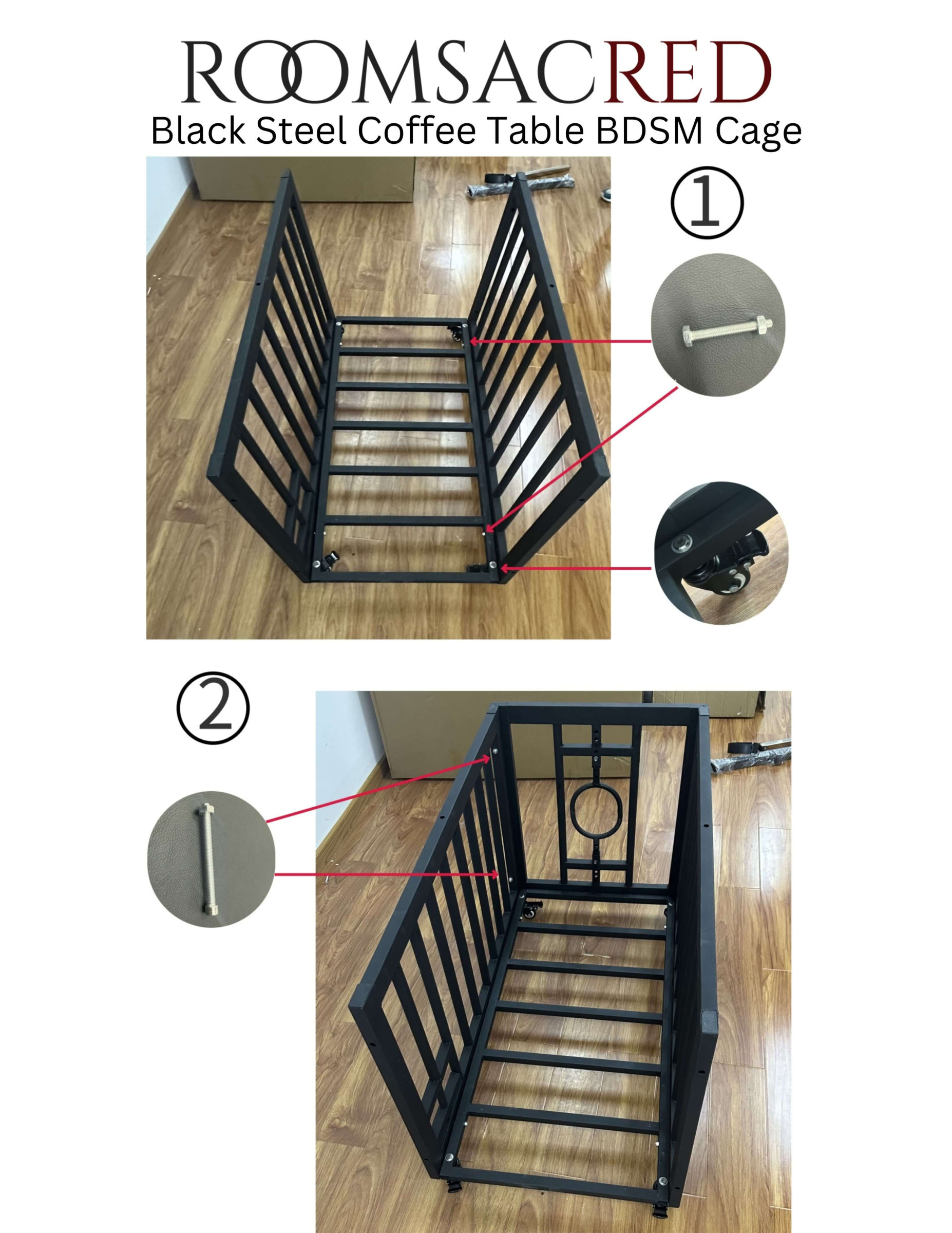 ROOMSACRED
Black Steel Coffee Table BDSM Cage

①

②