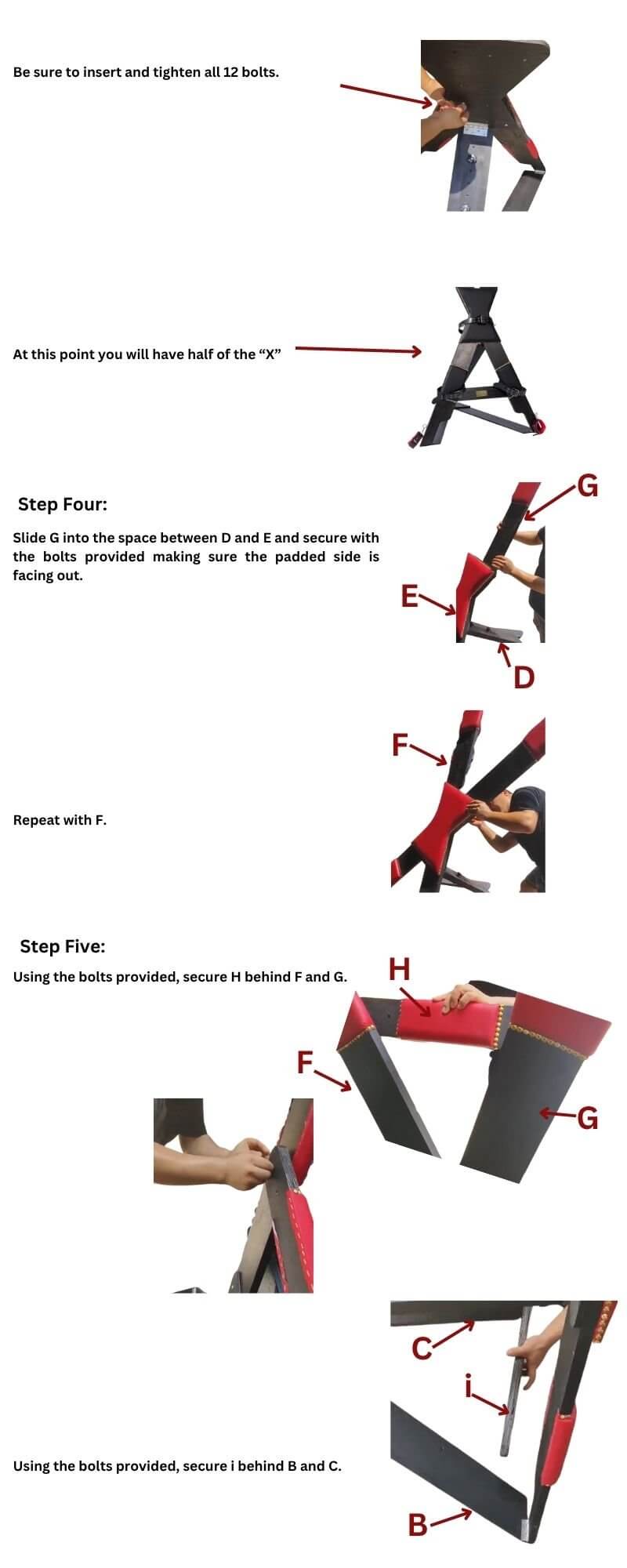 Be sure to insert and tighten all 12 bolts.

At this point you will have half of the “X”

Step Four:

Slide G into the space between D and E and secure with the bolts provided making sure the padded side is facing out.

G

E

D

F

Repeat with F.

Step Five:

Using the bolts provided, secure H behind F and G.

H

F

G

C

i

Using the bolts provided, secure i behind B and C.

B