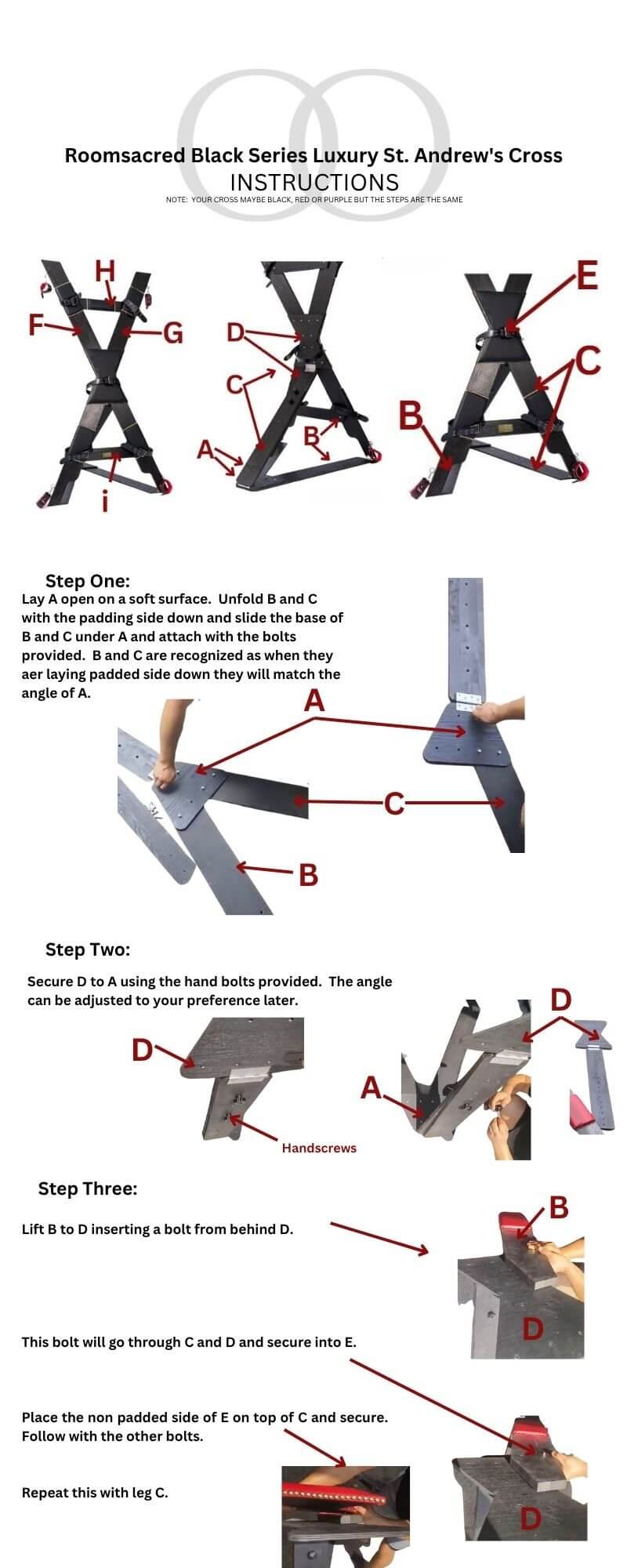 Roomsacred Black Series Luxury St. Andrew's Cross
INSTRUCTIONS
NOTE: YOUR CROSS MAYBE BLACK, RED OR PURPLE BUT THE STEPS ARE THE SAME

H
F
G
i
D
C
A
B
E
C
B

Step One:
Lay A open on a soft surface. Unfold B and C with the padding side down and slide the base of B and C under A and attach with the bolts provided. B and C are recognized as when they aer laying padded side down they will match the angle of A.

A
C
B

Step Two:
Secure D to A using the hand bolts provided. The angle can be adjusted to your preference later.

D
Handscrews
A
D

Step Three:
Lift B to D inserting a bolt from behind D.

B
D

This bolt will go through C and D and secure into E.

Place the non padded side of E on top of C and secure. Follow with the other bolts.

Repeat this with leg C.

D