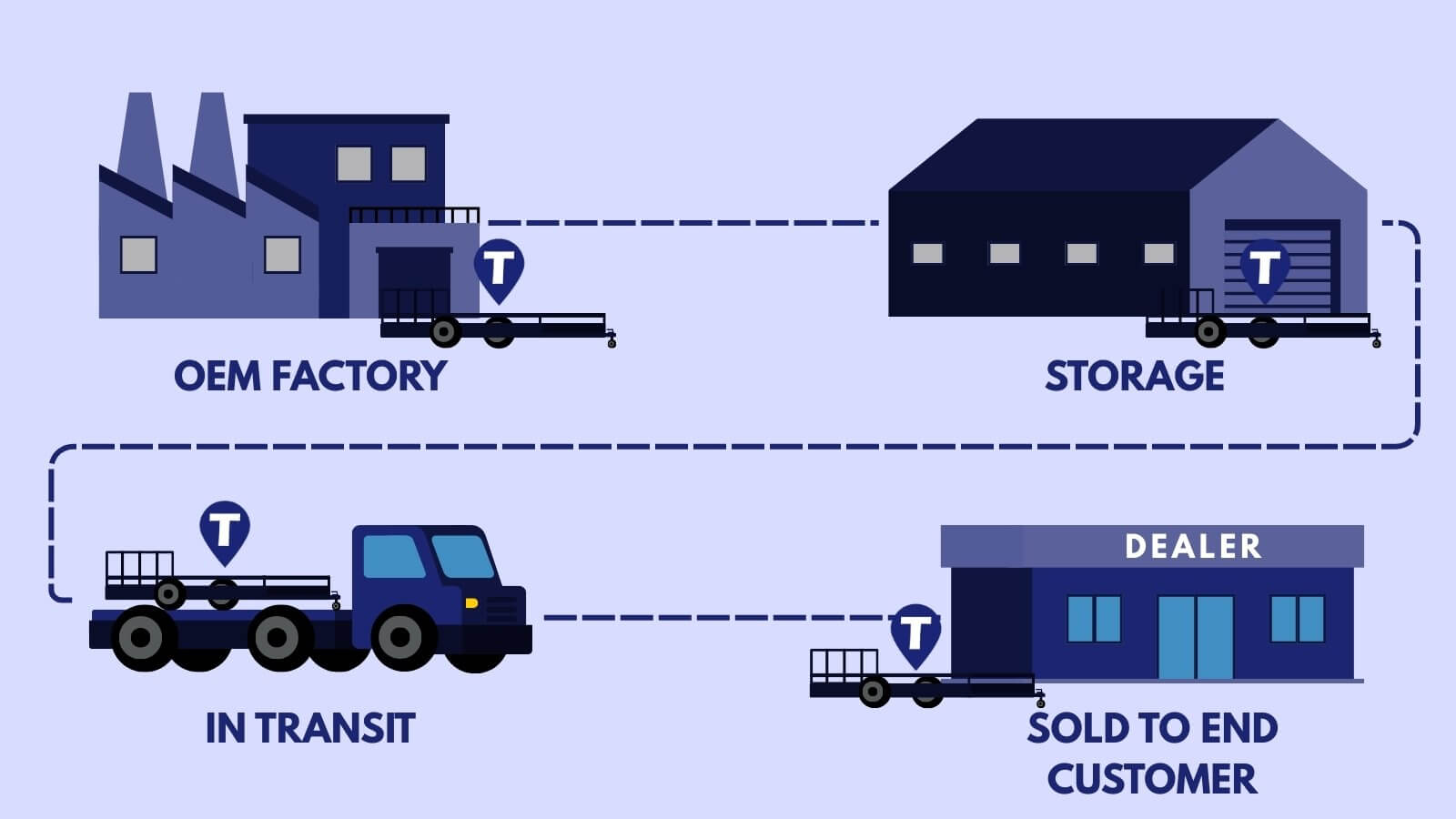 T

OEM FACTORY

T

STORAGE

T

IN TRANSIT

DEALER

T

SOLD TO END CUSTOMER