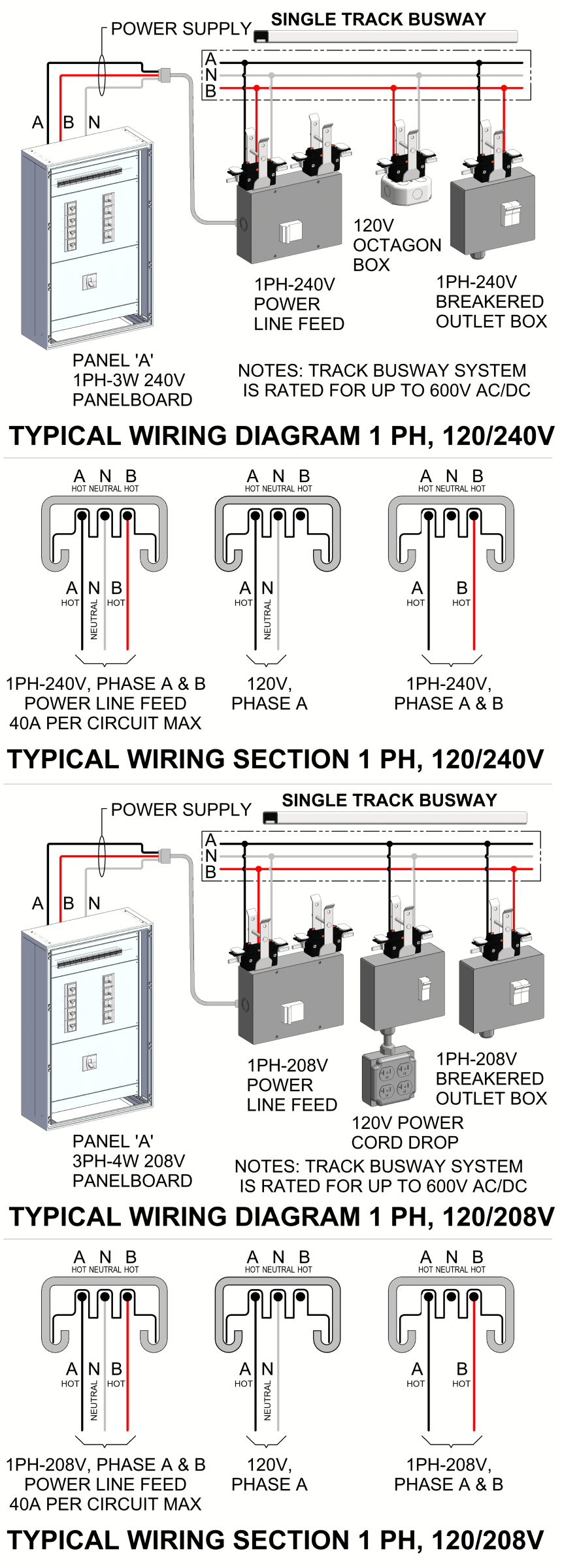 POWER SUPPLY
SINGLE TRACK BUSWAY
A
N
B
A B N

120V OCTAGON BOX
1PH-240V POWER LINE FEED
1PH-240V BREAKERED OUTLET BOX
PANEL 'A' 1PH-3W 240V PANELBOARD
NOTES: TRACK BUSWAY SYSTEM IS RATED FOR UP TO 600V AC/DC

TYPICAL WIRING DIAGRAM 1 PH, 120/240V

A N B
HOT NEUTRAL HOT
A N B
HOT NEUTRAL HOT
1PH-240V, PHASE A & B
POWER LINE FEED
40A PER CIRCUIT MAX

A N B
HOT NEUTRAL HOT
A N
HOT NEUTRAL
120V,
PHASE A

A N B
HOT NEUTRAL HOT
A B
HOT HOT
1PH-240V,
PHASE A & B

TYPICAL WIRING SECTION 1 PH, 120/240V

POWER SUPPLY
SINGLE TRACK BUSWAY
A
N
B
A B N

1PH-208V POWER LINE FEED
1PH-208V BREAKERED OUTLET BOX
120V POWER CORD DROP
PANEL 'A' 3PH-4W 208V PANELBOARD
NOTES: TRACK BUSWAY SYSTEM IS RATED FOR UP TO 600V AC/DC

TYPICAL WIRING DIAGRAM 1 PH, 120/208V

A N B
HOT NEUTRAL HOT
A N B
HOT NEUTRAL HOT
1PH-208V, PHASE A & B
POWER LINE FEED
40A PER CIRCUIT MAX

A N B
HOT NEUTRAL HOT
A N
HOT NEUTRAL
120V,
PHASE A

A N B
HOT NEUTRAL HOT
A B
HOT HOT
1PH-208V,
PHASE A & B

TYPICAL WIRING SECTION 1 PH, 120/208V