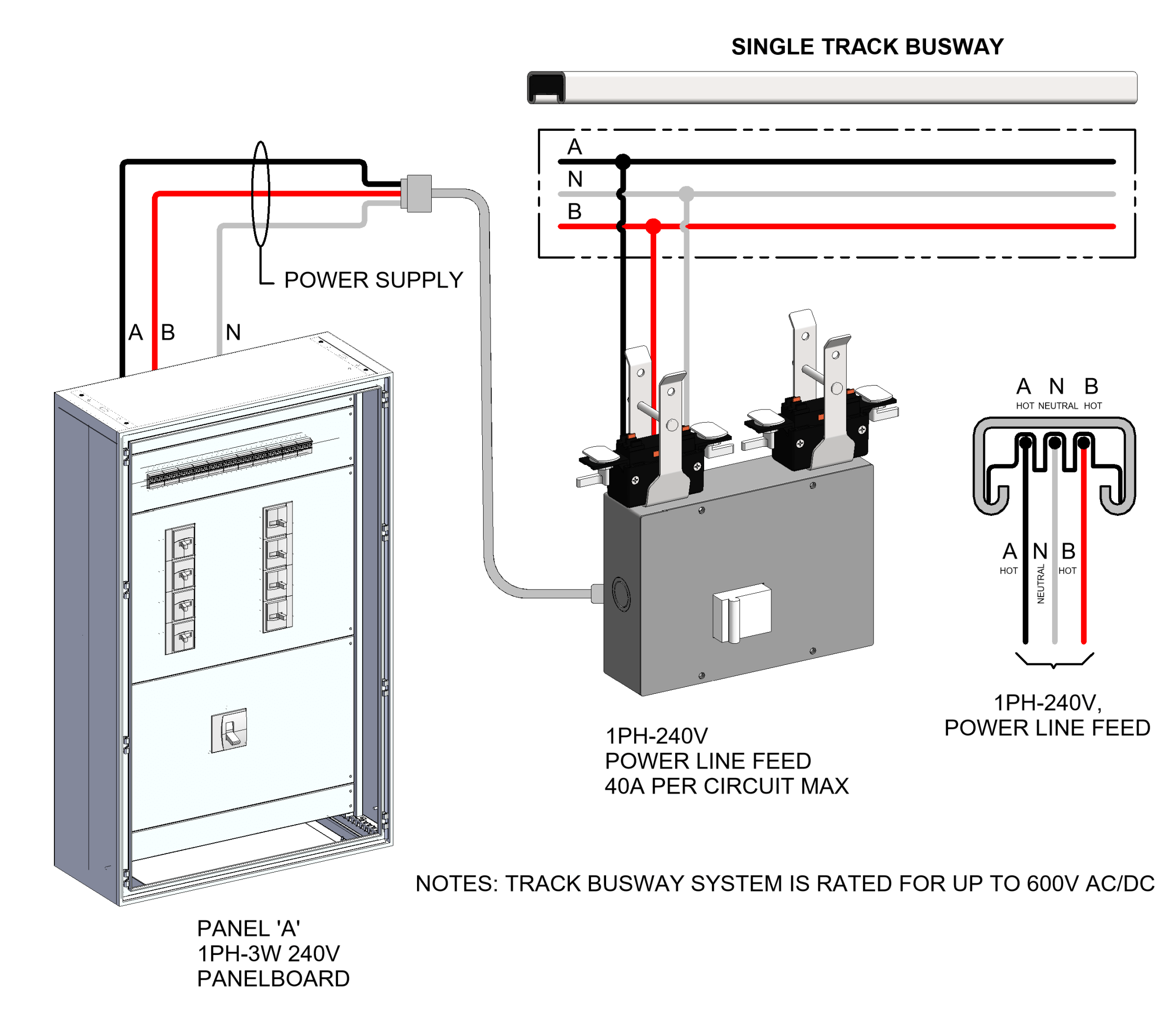 SINGLE TRACK BUSWAY

A
N
B

POWER SUPPLY

A B N

A N B
HOT NEUTRAL HOT

A N B
HOT NEUTRAL HOT

1PH-240V,
POWER LINE FEED

1PH-240V
POWER LINE FEED
40A PER CIRCUIT MAX

NOTES: TRACK BUSWAY SYSTEM IS RATED FOR UP TO 600V AC/DC

PANEL 'A'
1PH-3W 240V
PANELBOARD