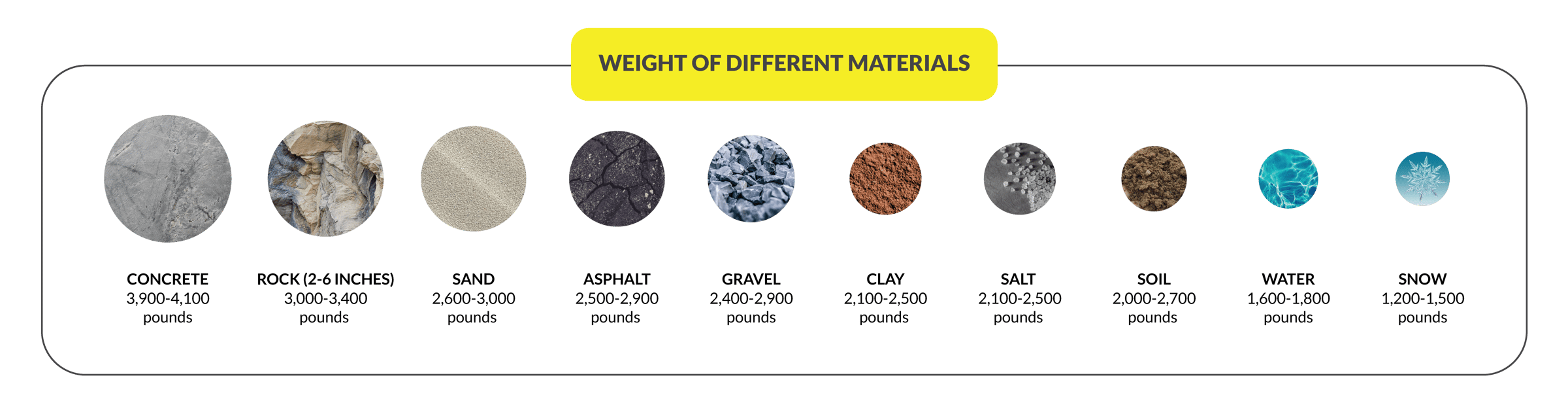 WEIGHT OF DIFFERENT MATERIALS

CONCRETE
3,900-4,100 pounds

ROCK (2-6 INCHES)
3,000-3,400 pounds

SAND
2,600-3,000 pounds

ASPHALT
2,500-2,900 pounds

GRAVEL
2,400-2,900 pounds

CLAY
2,100-2,500 pounds

SALT
2,100-2,500 pounds

SOIL
2,000-2,700 pounds

WATER
1,600-1,800 pounds

SNOW
1,200-1,500 pounds