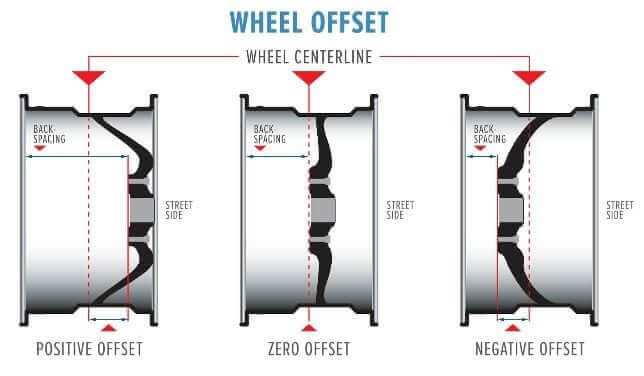 WHEEL OFFSET

WHEEL CENTERLINE

BACK-SPACING

STREET SIDE

POSITIVE OFFSET

BACK-SPACING

STREET SIDE

ZERO OFFSET

BACK-SPACING

STREET SIDE

NEGATIVE OFFSET