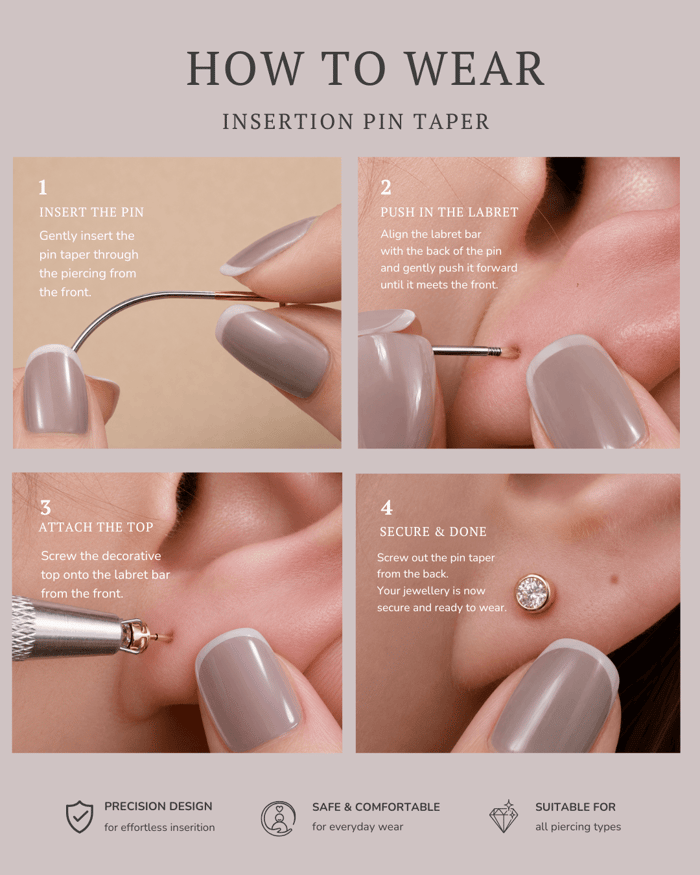 HOW TO WEAR

INSERTION PIN TAPER

1
INSERT THE PIN
Gently insert the pin taper through the piercing from the front.

2
PUSH IN THE LABRET
Align the labret bar with the back of the pin and gently push it forward until it meets the front.

3
ATTACH THE TOP
Screw the decorative top onto the labret bar from the front.

4
SECURE & DONE
Screw out the pin taper from the back.
Your jewellery is now secure and ready to wear.

PRECISION DESIGN
for effortless inserition

SAFE & COMFORTABLE
for everyday wear

SUITABLE FOR
all piercing types