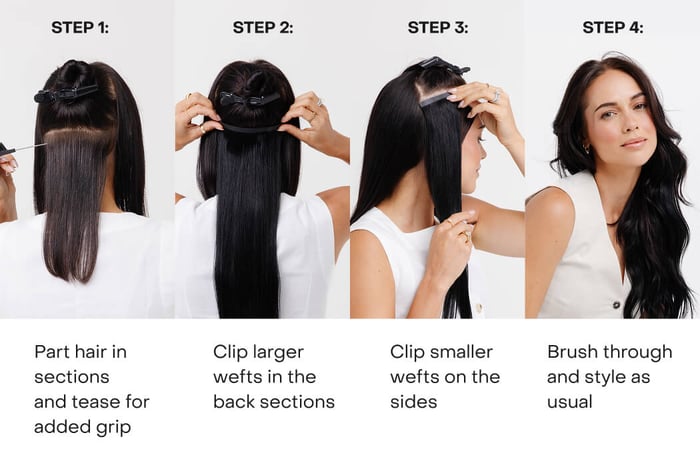 STEP 1:

Part hair in sections and tease for added grip

STEP 2:

Clip larger wefts in the back sections

STEP 3:

Clip smaller wefts on the sides

STEP 4:

Brush through and style as usual