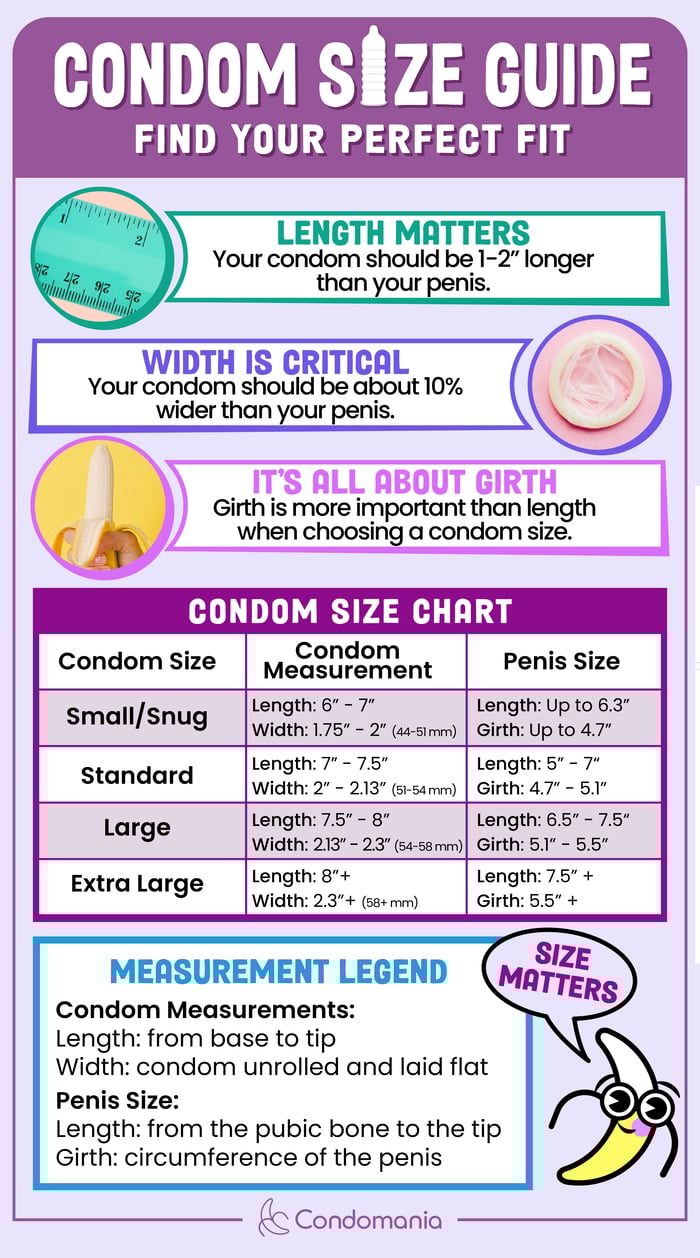 CONDOM SIZE GUIDE
FIND YOUR PERFECT FIT

1 2 28 27 26 25

LENGTH MATTERS
Your condom should be 1-2" longer than your penis.

WIDTH IS CRITICAL
Your condom should be about 10% wider than your penis.

IT'S ALL ABOUT GIRTH
Girth is more important than length when choosing a condom size.

CONDOM SIZE CHART

| Condom Size | Condom Measurement | Penis Size |
|---|---|---|
| Small/Snug | Length: 6" - 7" Width: 1.75" - 2" (44-51 mm) | Length: Up to 6.3" Girth: Up to 4.7" |
| Standard | Length: 7" - 7.5" Width: 2" - 2.13" (51-54 mm) | Length: 5" - 7" Girth: 4.7" - 5.1" |
| Large | Length: 7.5" - 8" Width: 2.13" - 2.3" (54-58 mm) | Length: 6.5" - 7.5" Girth: 5.1" - 5.5" |
| Extra Large | Length: 8"+ Width: 2.3"+ (58+ mm) | Length: 7.5" + Girth: 5.5" + |

MEASUREMENT LEGEND
Condom Measurements:
Length: from base to tip
Width: condom unrolled and laid flat
Penis Size:
Length: from the pubic bone to the tip
Girth: circumference of the penis

SIZE MATTERS

Condomania