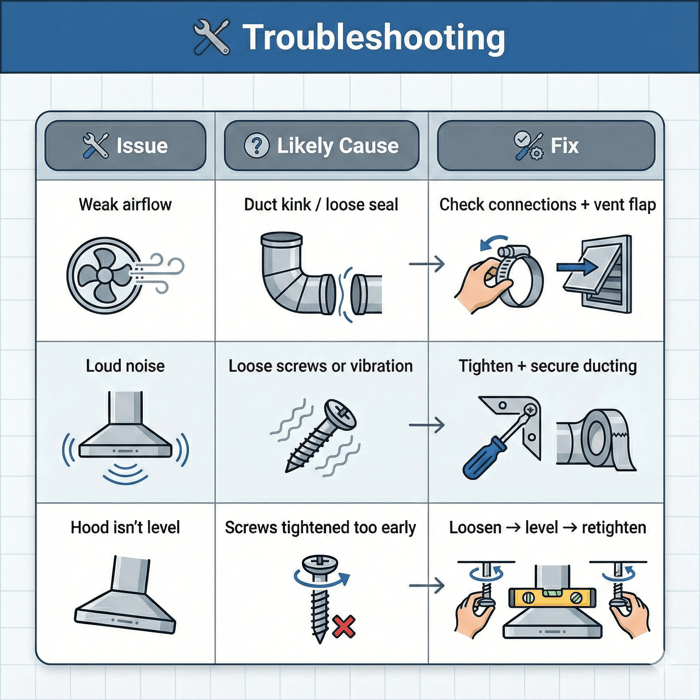 Troubleshooting

| Issue | Likely Cause | Fix |
|---|---|---|
| Weak airflow | Duct kink / loose seal | Check connections + vent flap |
| Loud noise | Loose screws or vibration | Tighten + secure ducting |
| Hood isn't level | Screws tightened too early | Loosen → level → retighten |