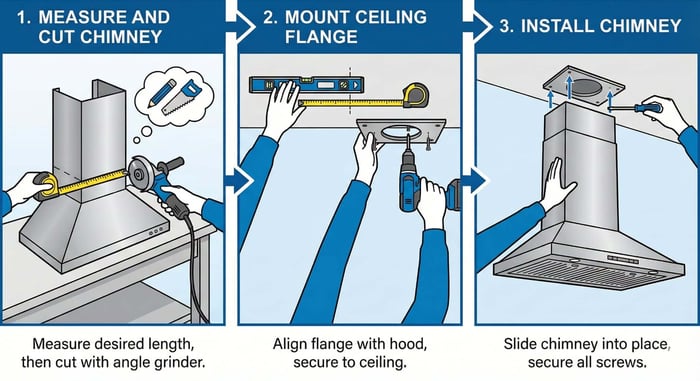 1. MEASURE AND CUT CHIMNEY

Measure desired length, then cut with angle grinder.

2. MOUNT CEILING FLANGE

Align flange with hood, secure to ceiling.

3. INSTALL CHIMNEY

Slide chimney into place, secure all screws.