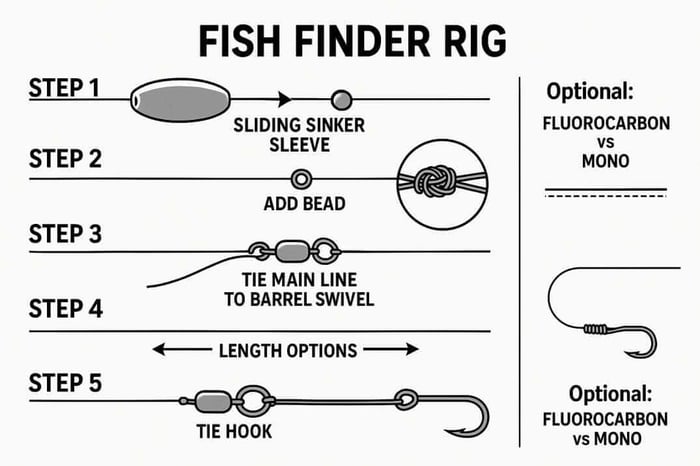 FISH FINDER RIG

STEP 1

SLIDING SINKER SLEEVE

STEP 2

ADD BEAD

STEP 3

TIE MAIN LINE TO BARREL SWIVEL

STEP 4

LENGTH OPTIONS

STEP 5

TIE HOOK

Optional:

FLUOROCARBON vs MONO

Optional:

FLUOROCARBON vs MONO