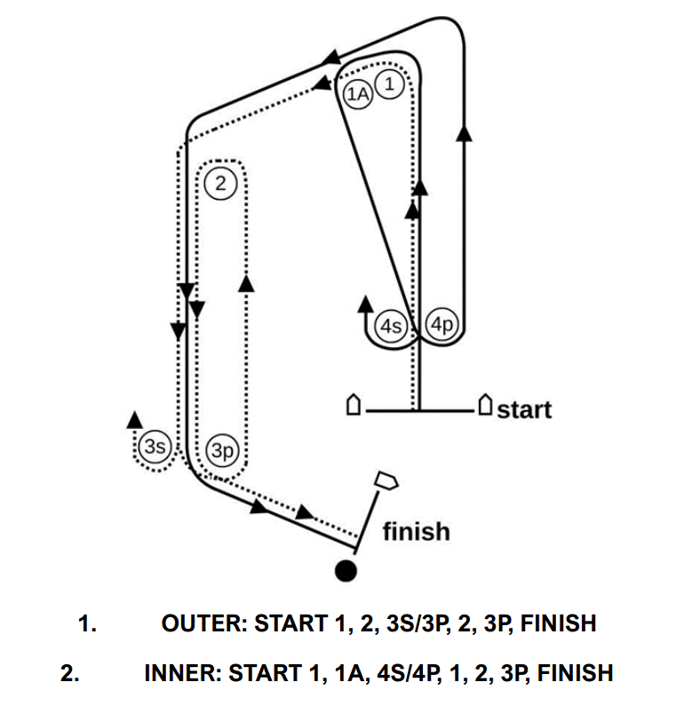 1A 1

2

4s 4p

start

3s 3p

finish

1. OUTER: START 1, 2, 3S/3P, 2, 3P, FINISH

2. INNER: START 1, 1A, 4S/4P, 1, 2, 3P, FINISH