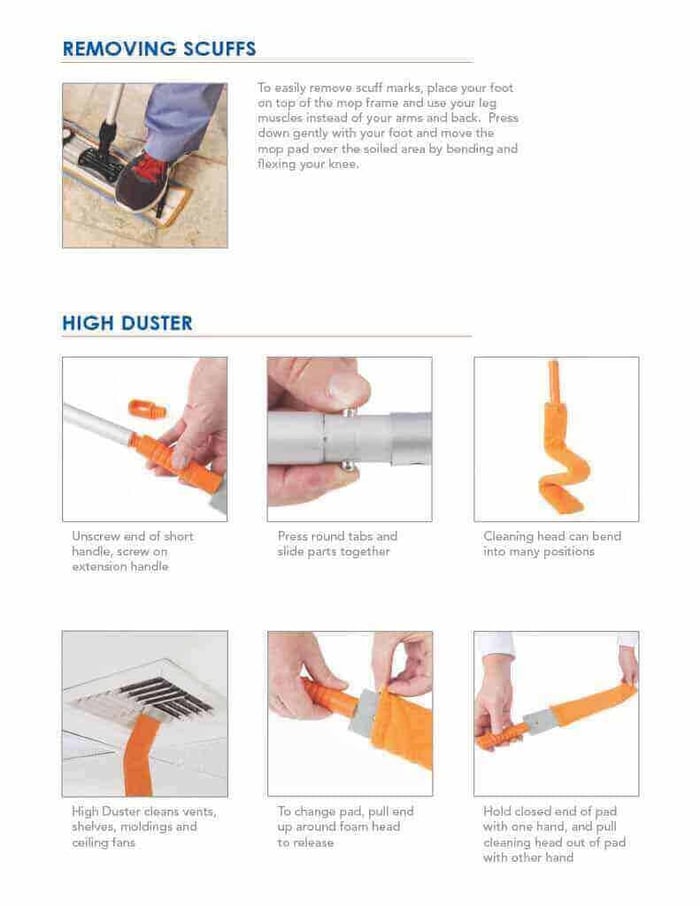 REMOVING SCUFFS

To easily remove scuff marks, place your foot on top of the mop frame and use your leg muscles instead of your arms and back. Press down gently with your foot and move the mop pad over the soiled area by bending and flexing your knee.

HIGH DUSTER

Unscrew end of short handle, screw on extension handle

Press round tabs and slide parts together

Cleaning head can bend into many positions

High Duster cleans vents, shelves, moldings and ceiling fans

To change pad, pull end up around foam head to release

Hold closed end of pad with one hand, and pull cleaning head out of pad with other hand