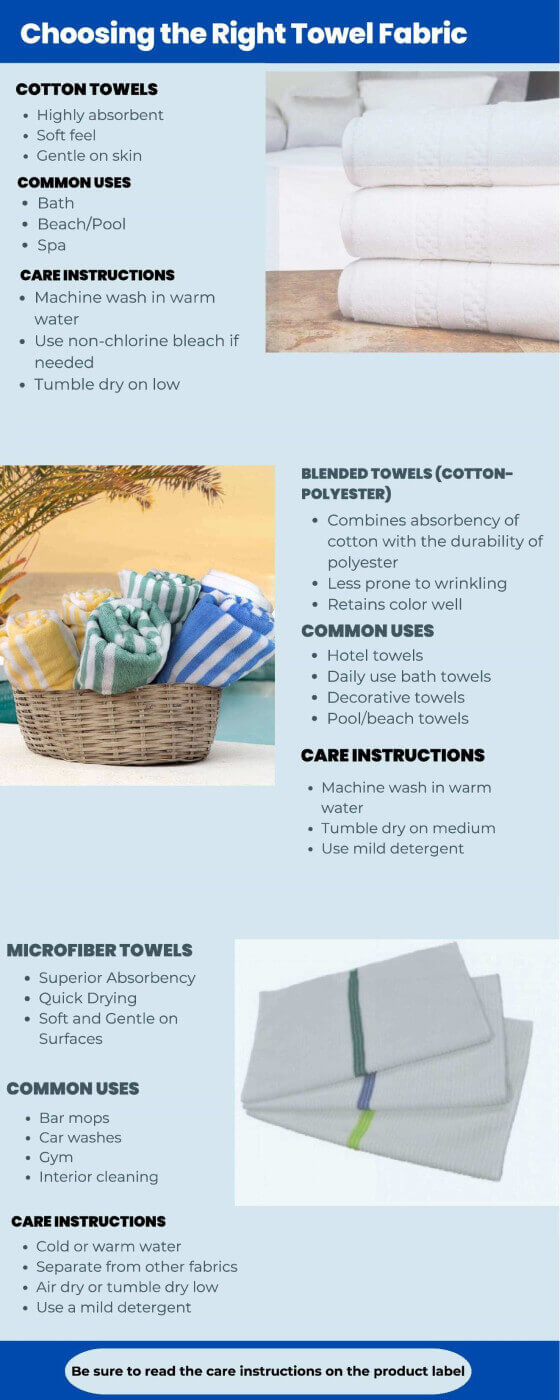 Choosing the Right Towel Fabric

COTTON TOWELS
- Highly absorbent
- Soft feel
- Gentle on skin

COMMON USES
- Bath
- Beach/Pool
- Spa

CARE INSTRUCTIONS
- Machine wash in warm water
- Use non-chlorine bleach if needed
- Tumble dry on low

BLENDED TOWELS (COTTON-POLYESTER)
- Combines absorbency of cotton with the durability of polyester
- Less prone to wrinkling
- Retains color well

COMMON USES
- Hotel towels
- Daily use bath towels
- Decorative towels
- Pool/beach towels

CARE INSTRUCTIONS
- Machine wash in warm water
- Tumble dry on medium
- Use mild detergent

MICROFIBER TOWELS
- Superior Absorbency
- Quick Drying
- Soft and Gentle on Surfaces

COMMON USES
- Bar mops
- Car washes
- Gym
- Interior cleaning

CARE INSTRUCTIONS
- Cold or warm water
- Separate from other fabrics
- Air dry or tumble dry low
- Use a mild detergent

Be sure to read the care instructions on the product label