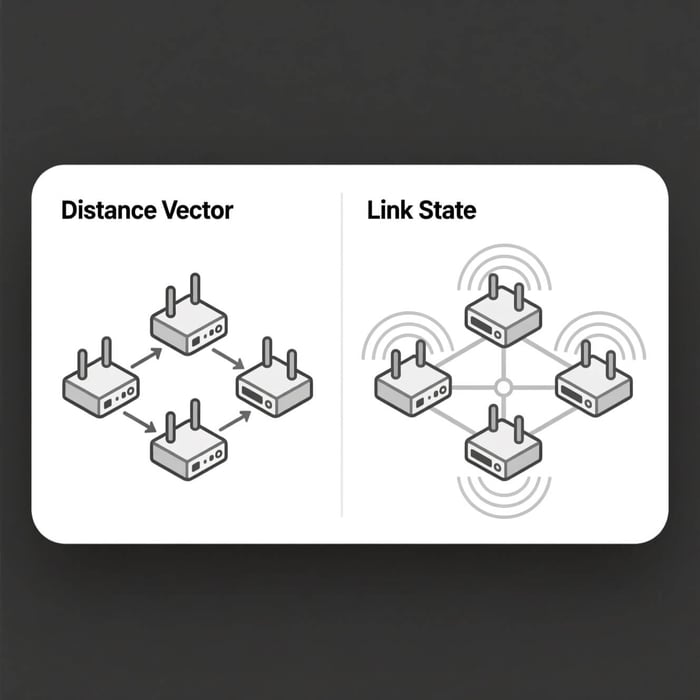 Distance Vector

Link State