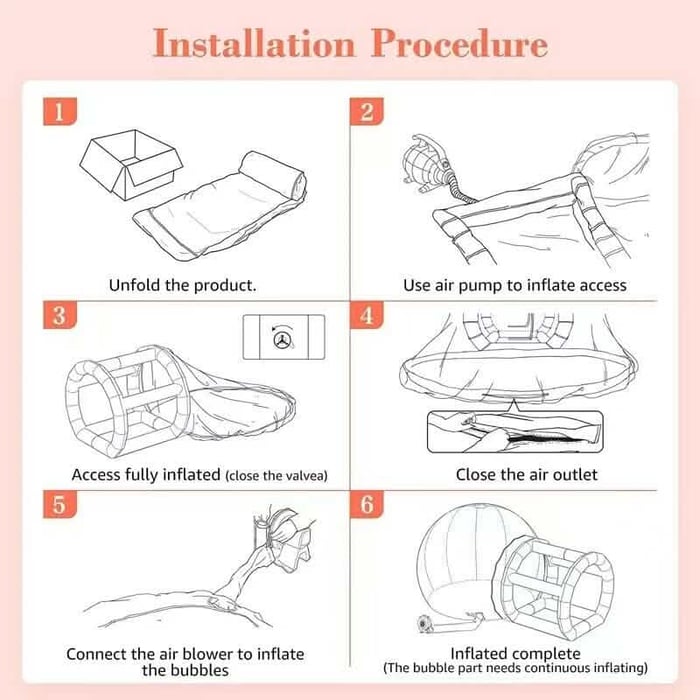 Installation Procedure

1

Unfold the product.

2

Use air pump to inflate access

3

Access fully inflated (close the valvea)

4

Close the air outlet

5

Connect the air blower to inflate the bubbles

6

Inflated complete
(The bubble part needs continuous inflating)