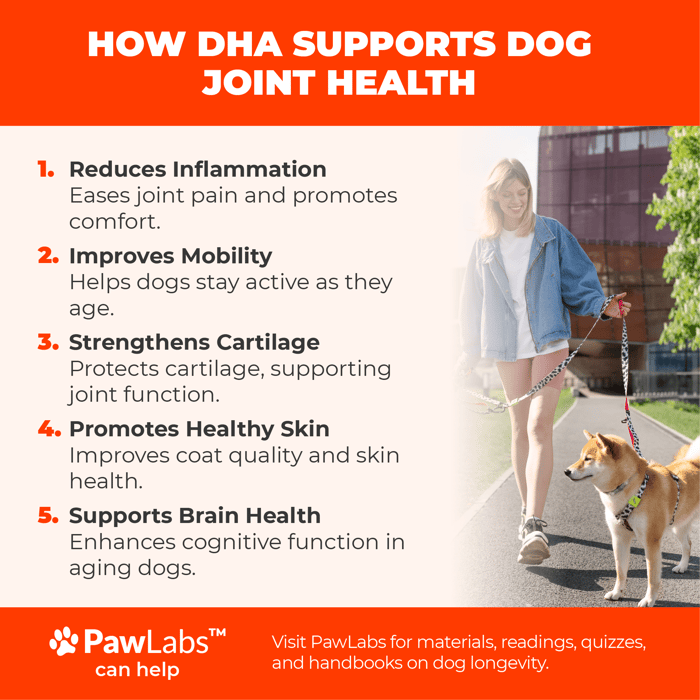 HOW DHA SUPPORTS DOG JOINT HEALTH

1. Reduces Inflammation
Eases joint pain and promotes comfort.

2. Improves Mobility
Helps dogs stay active as they age.

3. Strengthens Cartilage
Protects cartilage, supporting joint function.

4. Promotes Healthy Skin
Improves coat quality and skin health.

5. Supports Brain Health
Enhances cognitive function in aging dogs.

PawLabs™
can help

Visit PawLabs for materials, readings, quizzes, and handbooks on dog longevity.