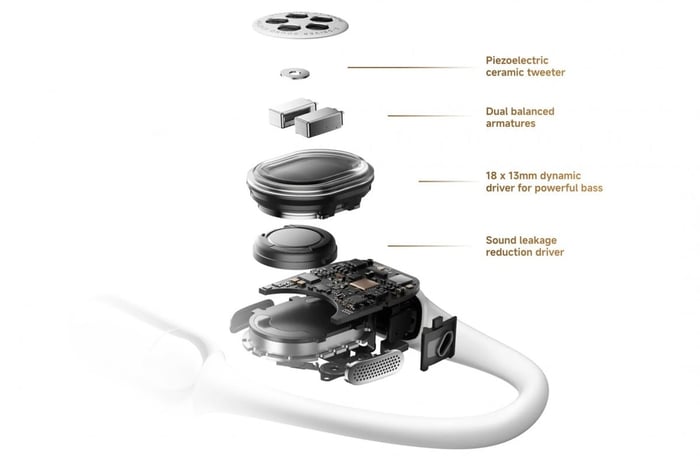 Piezoelectric ceramic tweeter

Dual balanced armatures

18 x 13mm dynamic driver for powerful bass

Sound leakage reduction driver