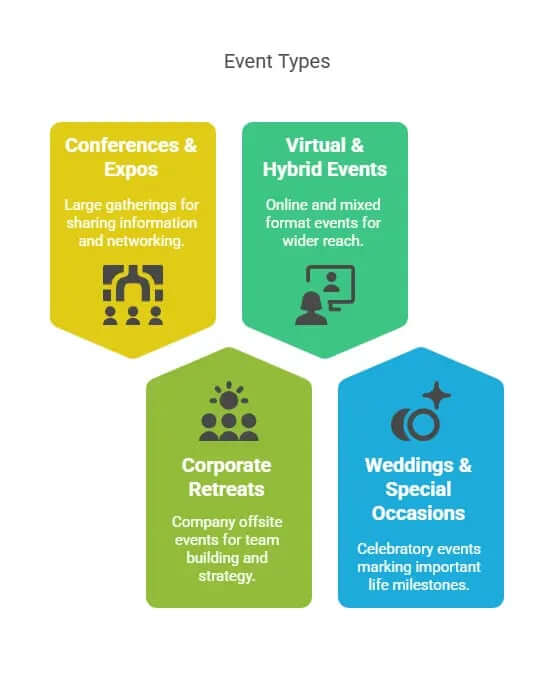 Event Types

Conferences & Expos

Large gatherings for sharing information and networking.

Virtual & Hybrid Events

Online and mixed format events for wider reach.

Corporate Retreats

Company offsite events for team building and strategy.

Weddings & Special Occasions

Celebratory events marking important life milestones.