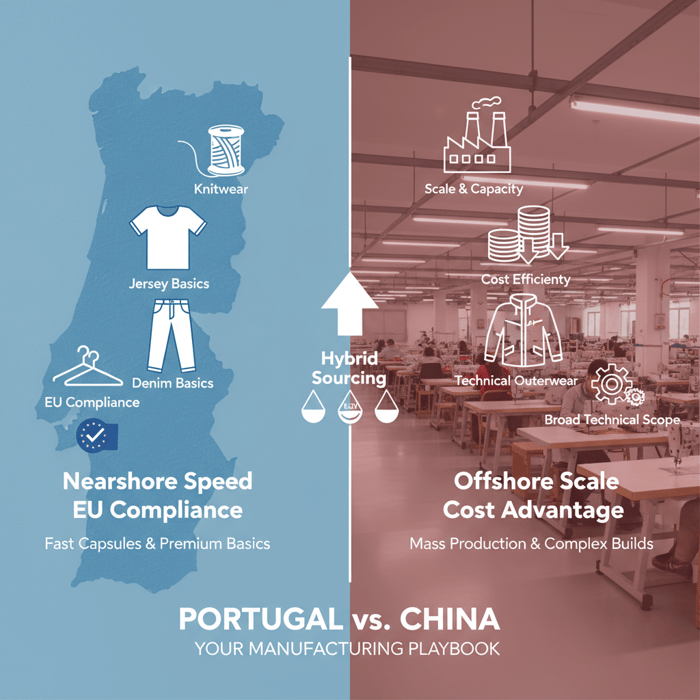 Knitwear

Jersey Basics

Denim Basics

EU Compliance

Nearshore Speed
EU Compliance

Fast Capsules & Premium Basics

Hybrid Sourcing

Scale & Capacity

Cost Efficiency

Technical Outerwear

Broad Technical Scope

Offshore Scale
Cost Advantage

Mass Production & Complex Builds

PORTUGAL vs. CHINA
YOUR MANUFACTURING PLAYBOOK