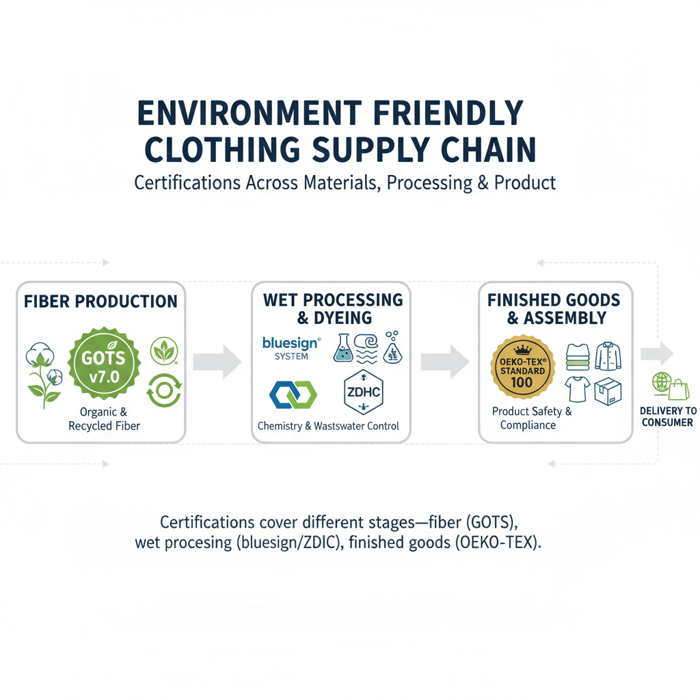 ENVIRONMENT FRIENDLY CLOTHING SUPPLY CHAIN

Certifications Across Materials, Processing & Product

FIBER PRODUCTION

GOTS v7.0

Organic & Recycled Fiber

WET PROCESSING & DYEING

bluesign® SYSTEM

ZDHC

Chemistry & Wastswater Control

FINISHED GOODS & ASSEMBLY

OEKO-TEX® STANDARD 100

Product Safety & Compliance

DELIVERY TO CONSUMER

Certifications cover different stages—fiber (GOTS), wet procesing (bluesign/ZDIC), finished goods (OEKO-TEX).