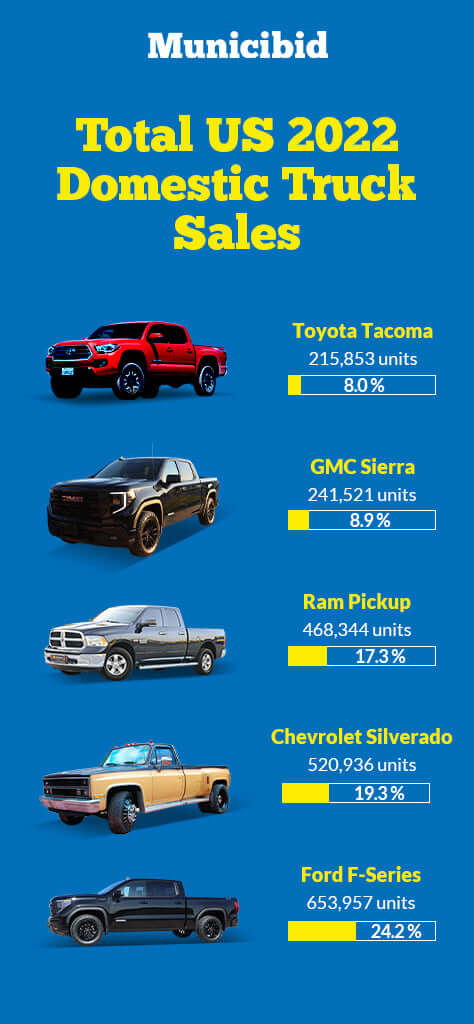 Municibid

Total US 2022 Domestic Truck Sales

Toyota Tacoma
215,853 units
8.0 %

GMC Sierra
241,521 units
8.9 %

Ram Pickup
468,344 units
17.3 %

Chevrolet Silverado
520,936 units
19.3 %

Ford F-Series
653,957 units
24.2 %