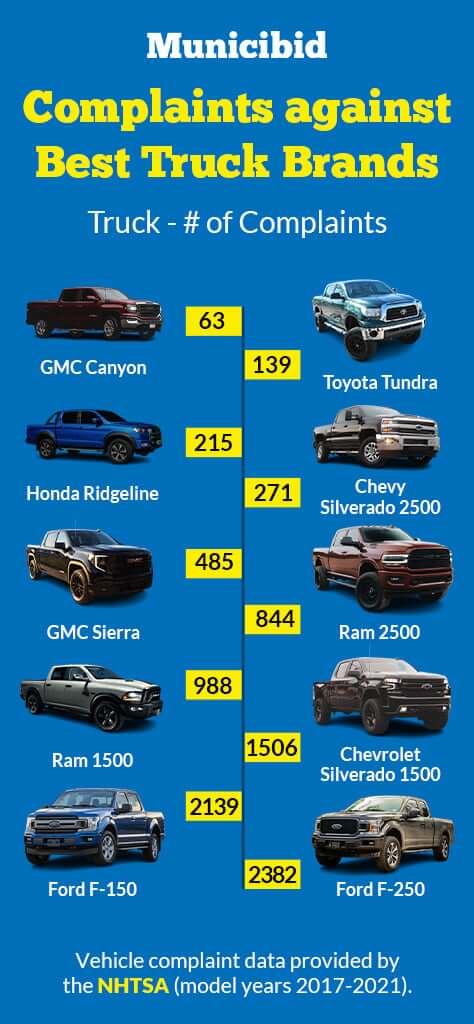 Municibid

Complaints against Best Truck Brands

Truck - # of Complaints

63

GMC Canyon

139

Toyota Tundra

215

Honda Ridgeline

271

Chevy Silverado 2500

485

GMC Sierra

844

Ram 2500

988

Ram 1500

1506

Chevrolet Silverado 1500

2139

Ford F-150

2382

Ford F-250

Vehicle complaint data provided by the NHTSA (model years 2017-2021).