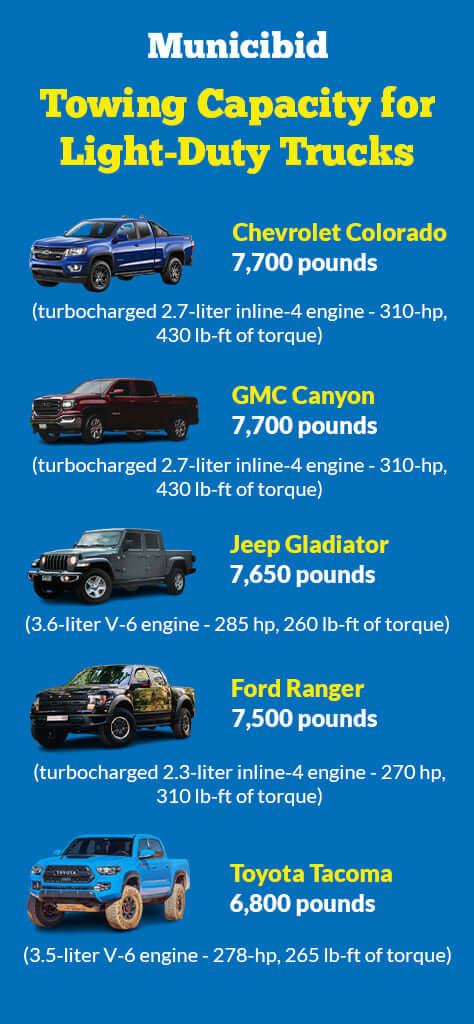 Municibid

Towing Capacity for Light-Duty Trucks

Chevrolet Colorado
7,700 pounds

(turbocharged 2.7-liter inline-4 engine - 310-hp, 430 lb-ft of torque)

GMC Canyon
7,700 pounds

(turbocharged 2.7-liter inline-4 engine - 310-hp, 430 lb-ft of torque)

Jeep Gladiator
7,650 pounds

(3.6-liter V-6 engine - 285 hp, 260 lb-ft of torque)

Ford Ranger
7,500 pounds

(turbocharged 2.3-liter inline-4 engine - 270 hp, 310 lb-ft of torque)

Toyota Tacoma
6,800 pounds

(3.5-liter V-6 engine - 278-hp, 265 lb-ft of torque)