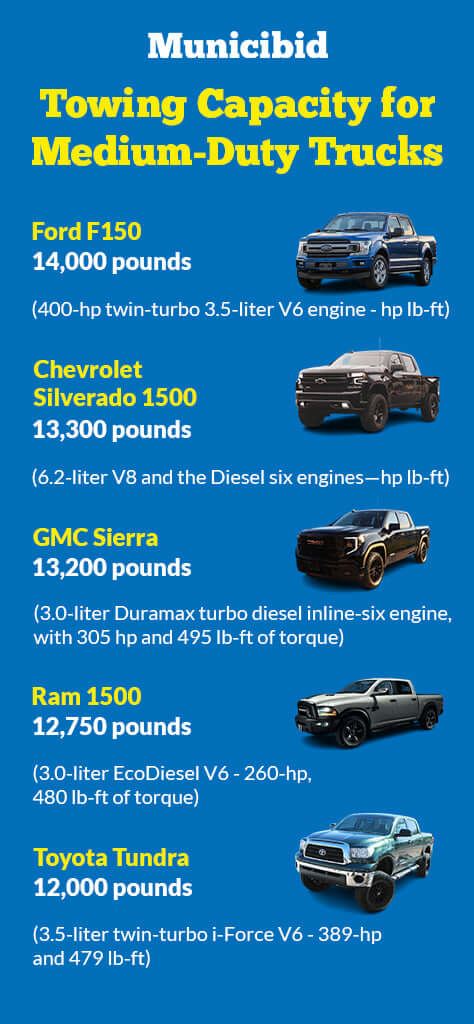 Municibid

Towing Capacity for Medium-Duty Trucks

Ford F150
14,000 pounds

(400-hp twin-turbo 3.5-liter V6 engine - hp lb-ft)

Chevrolet Silverado 1500
13,300 pounds

(6.2-liter V8 and the Diesel six engines—hp lb-ft)

GMC Sierra
13,200 pounds

(3.0-liter Duramax turbo diesel inline-six engine, with 305 hp and 495 lb-ft of torque)

Ram 1500
12,750 pounds

(3.0-liter EcoDiesel V6 - 260-hp, 480 lb-ft of torque)

Toyota Tundra
12,000 pounds

(3.5-liter twin-turbo i-Force V6 - 389-hp and 479 lb-ft)